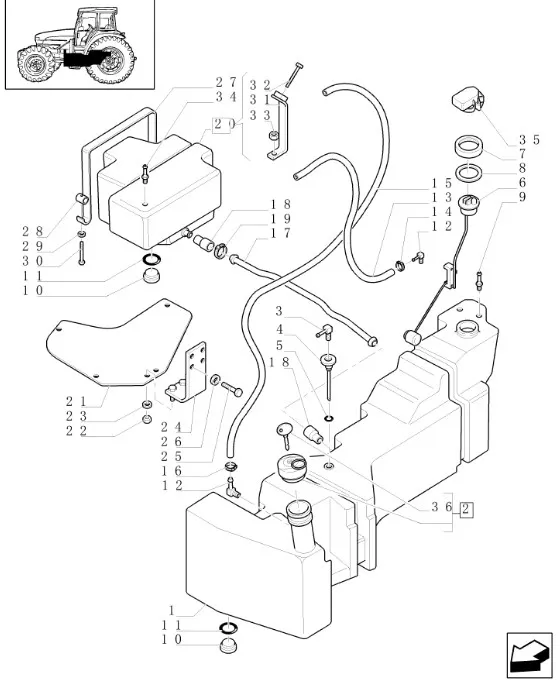 27
34
20
32
31
33
35
7
8
6
9
15
13
14
12
18
19
17
28
29
30
11
10
3
4
5
18
21
23
22
24
26
25
16
12
36
2
1
11
10